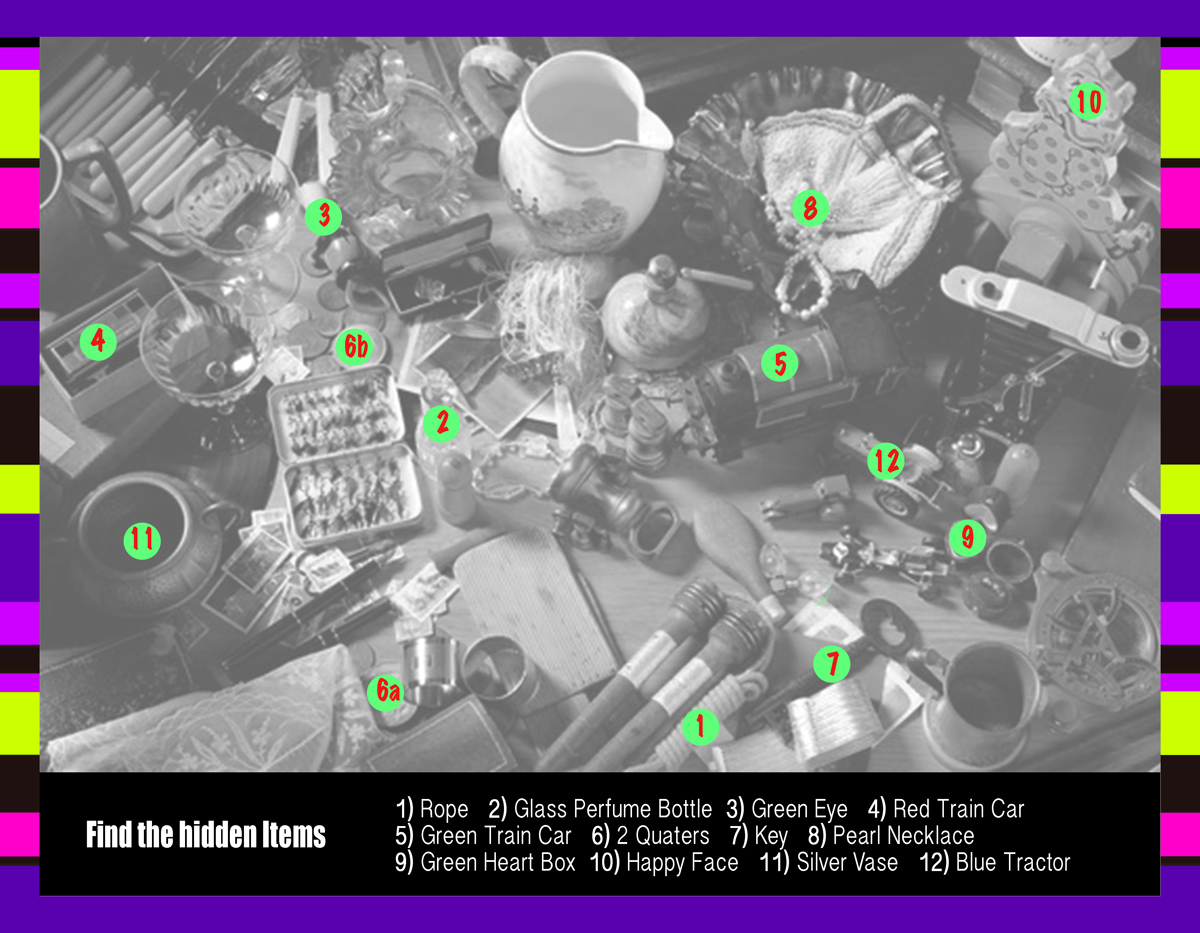 10

3

8

4

6b

5

2

12

11

9

7

6a

1

Find the hidden Items

1) Rope 2) Glass Perfume Bottle 3) Green Eye 4) Red Train Car
5) Green Train Car 6) 2 Quaters 7) Key 8) Pearl Necklace
9) Green Heart Box 10) Happy Face 11) Silver Vase 12) Blue Tractor